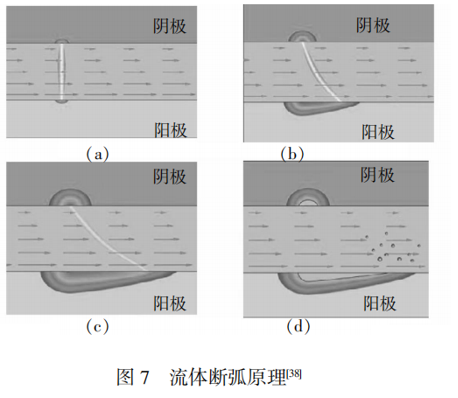 阴极

阳极

(a)

阴极

阳极

(b)

阴极

阳极

(c)

阴极

阳极

(d)

图 7 流体断弧原理$^{[38]}$